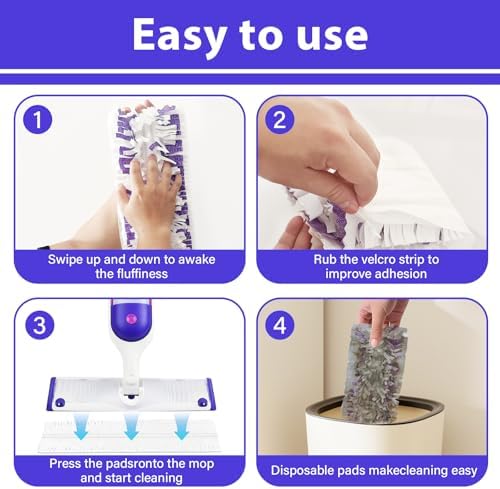 Easy to use

1

Swipe up and down to awake the fluffiness

2

Rub the velcro strip to improve adhesion

3

Press the padsronto the mop and start cleaning

4

Disposable pads makecleaning easy